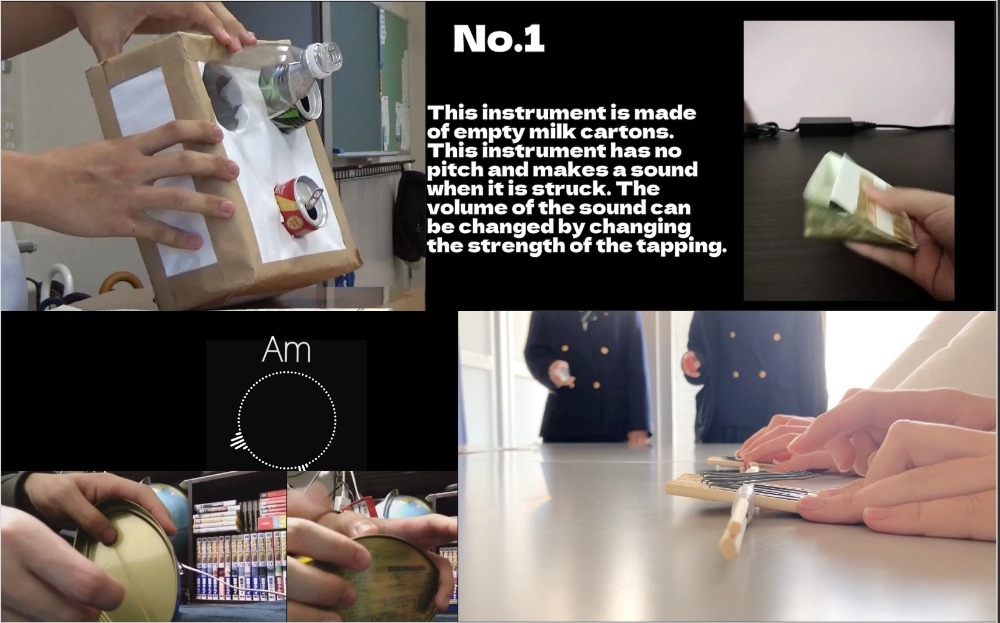 No.1

This instrument is made of empty milk cartons. This instrument has no pitch and makes a sound when it is struck. The volume of the sound can be changed by changing the strength of the tapping.

Am